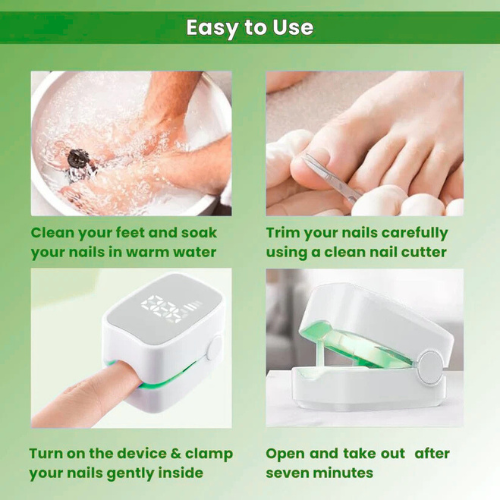 Easy to Use

Clean your feet and soak your nails in warm water

Trim your nails carefully using a clean nail cutter

Turn on the device & clamp your nails gently inside

Open and take out after seven minutes